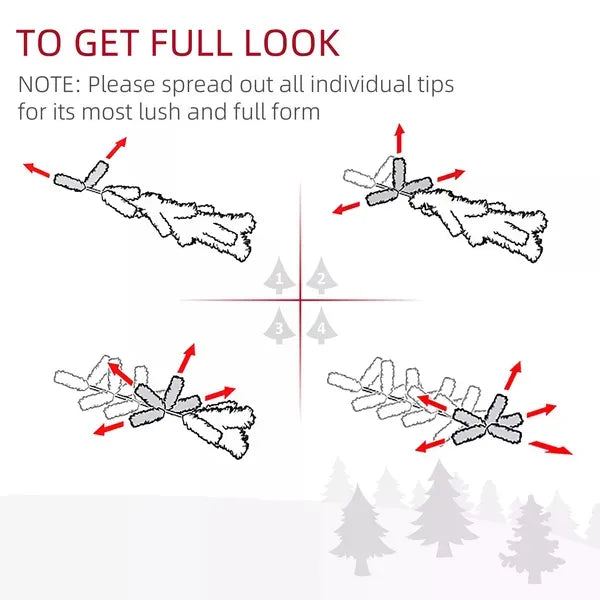 TO GET FULL LOOK

NOTE: Please spread out all individual tips for its most lush and full form

1
2
3
4