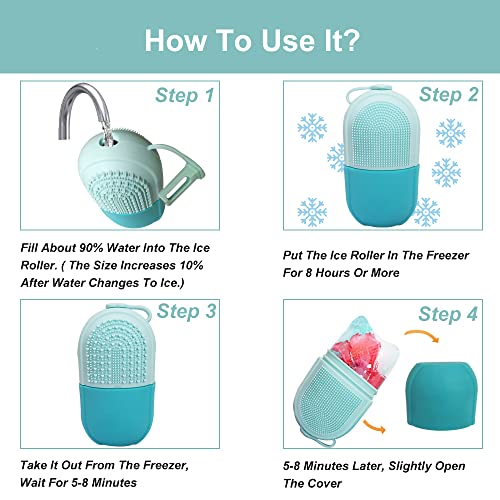 How To Use It?

Step 1

Fill About 90% Water Into The Ice Roller. ( The Size Increases 10% After Water Changes To Ice.)

Step 2

Put The Ice Roller In The Freezer For 8 Hours Or More

Step 3

Take It Out From The Freezer, Wait For 5-8 Minutes

Step 4

5-8 Minutes Later, Slightly Open The Cover