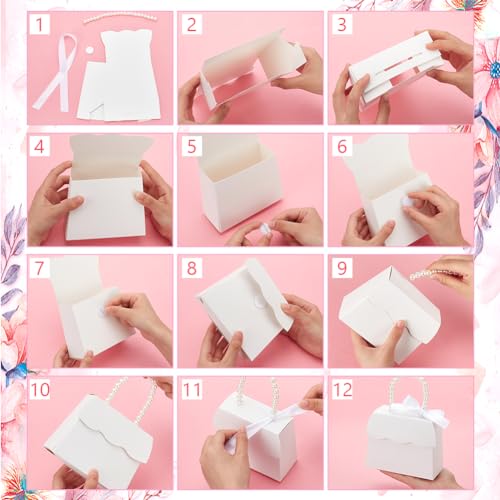 1
2
3
4
5
6
7
8
9
10
11
12