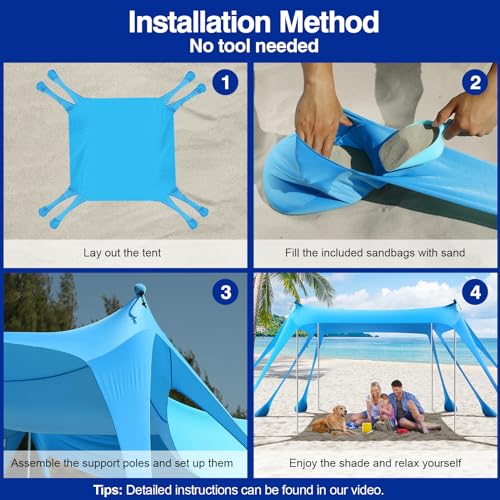 Installation Method
No tool needed

1
Lay out the tent

2
Fill the included sandbags with sand

3
Assemble the support poles and set up them

4
Enjoy the shade and relax yourself

Tips: Detailed instructions can be found in our video.