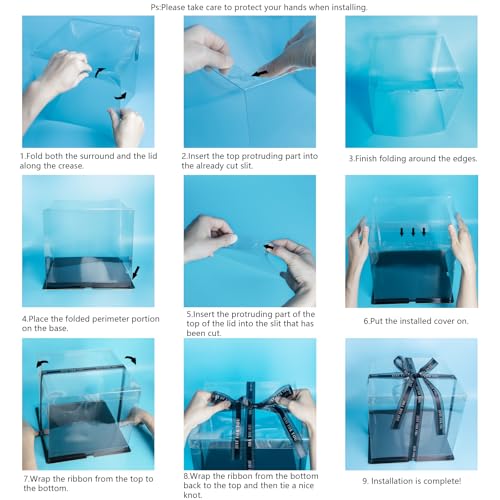 Ps:Please take care to protect your hands when installing.

1.Fold both the surround and the lid along the crease.

2.Insert the top protruding part into the already cut slit.

3.Finish folding around the edges.

4.Place the folded perimeter portion on the base.

5.Insert the protruding part of the top of the lid into the slit that has been cut.

6.Put the installed cover on.

7.Wrap the ribbon from the top to the bottom.

8.Wrap the ribbon from the bottom back to the top and then tie a nice knot.

9. Installation is complete!