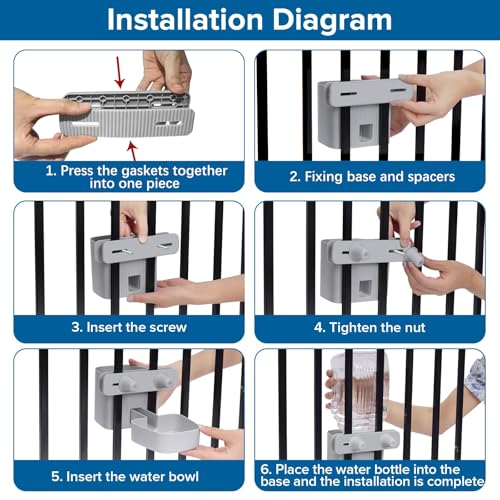 Installation Diagram

1. Press the gaskets together into one piece

2. Fixing base and spacers

3. Insert the screw

4. Tighten the nut

5. Insert the water bowl

6. Place the water bottle into the base and the installation is complete