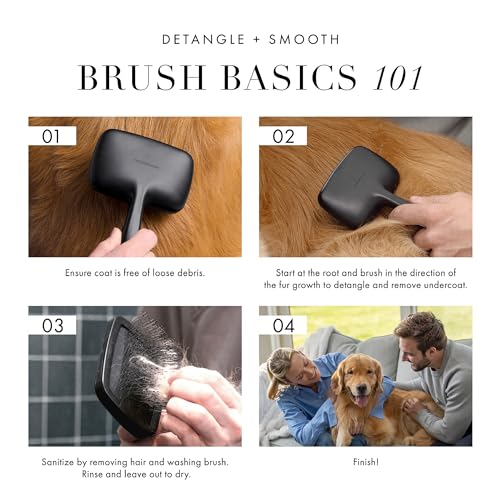 DETANGLE + SMOOTH

BRUSH BASICS 101

01

Ensure coat is free of loose debris.

02

Start at the root and brush in the direction of the fur growth to detangle and remove undercoat.

03

Sanitize by removing hair and washing brush. Rinse and leave out to dry.

04

Finish!