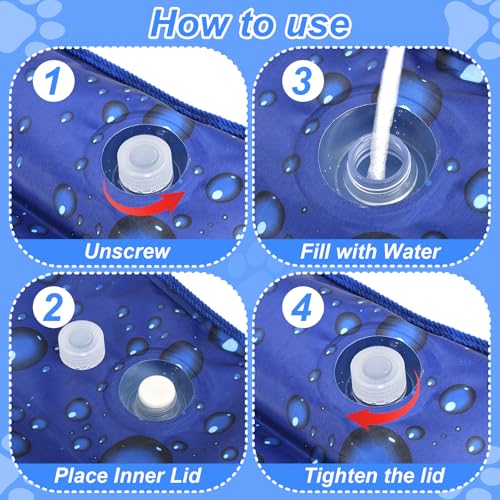 How to use

1
Unscrew

3
Fill with Water

2
Place Inner Lid

4
Tighten the lid