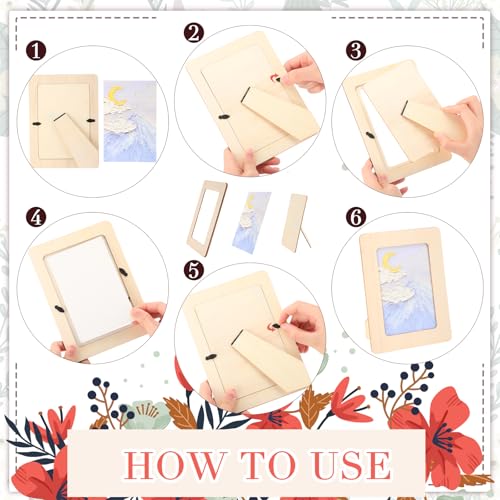 1
2
3
4
5
6
HOW TO USE