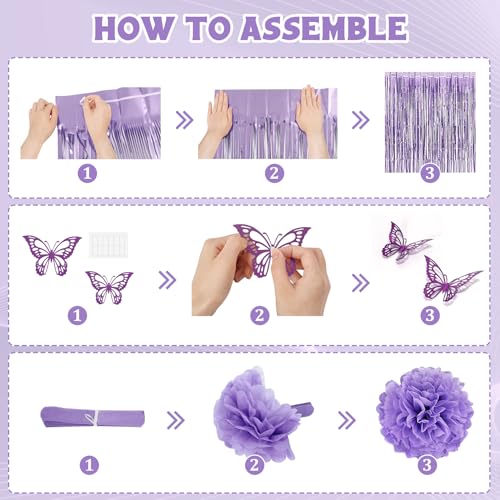 HOW TO ASSEMBLE

1

2

3

1

2

3

1

2

3