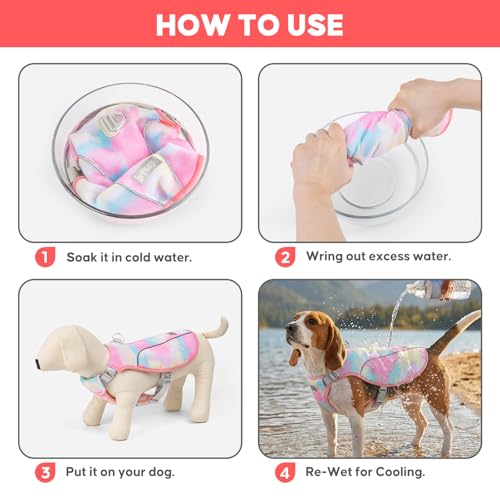 HOW TO USE

1 Soak it in cold water.

2 Wring out excess water.

3 Put it on your dog.

4 Re-Wet for Cooling.