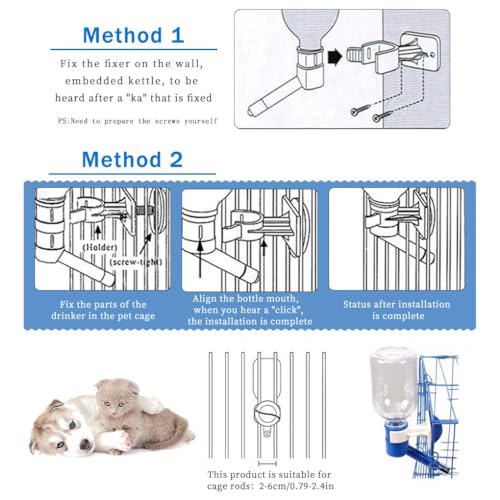 Method 1

Fix the fixer on the wall, embedded kettle, to be heard after a "ka" that is fixed

PS:Need to prepare the screws yourself

Method 2

(Holder)

(screw-tight)

Fix the parts of the drinker in the pet cage

Align the bottle mouth, when you hear a "click", the installation is complete

Status after installation is complete

This product is suitable for cage rods: 2-6cm/0.79-2.4in