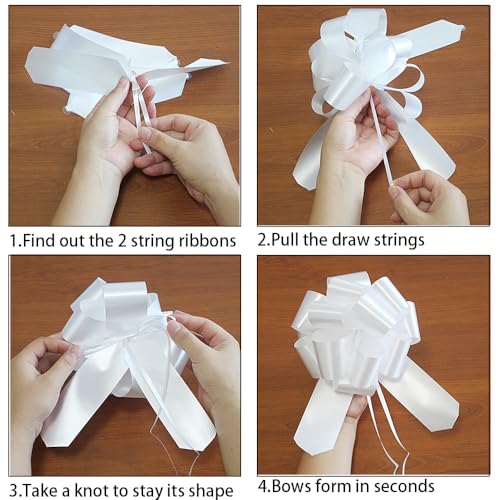 1.Find out the 2 string ribbons

2.Pull the draw strings

3.Take a knot to stay its shape

4.Bows form in seconds