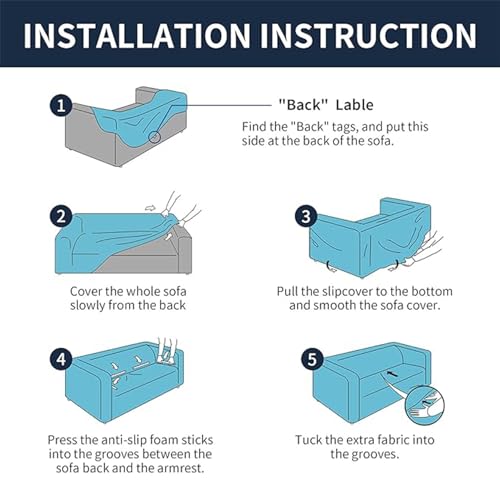 INSTALLATION INSTRUCTION

1

"Back" Lable

Find the "Back" tags, and put this side at the back of the sofa.

2

Cover the whole sofa slowly from the back

3

Pull the slipcover to the bottom and smooth the sofa cover.

4

Press the anti-slip foam sticks into the grooves between the sofa back and the armrest.

5

Tuck the extra fabric into the grooves.