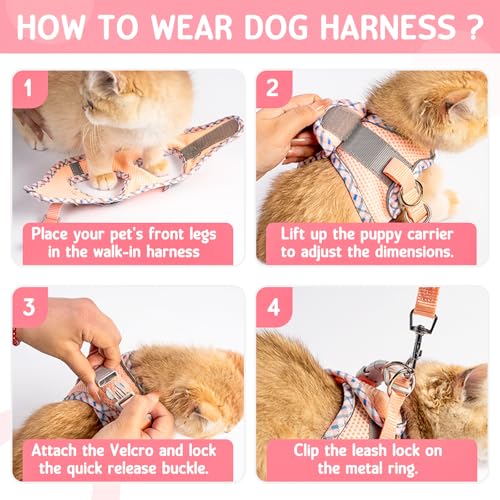 HOW TO WEAR DOG HARNESS ?

1

Place your pet's front legs in the walk-in harness

2

Lift up the puppy carrier to adjust the dimensions.

3

Attach the Velcro and lock the quick release buckle.

4

Clip the leash lock on the metal ring.