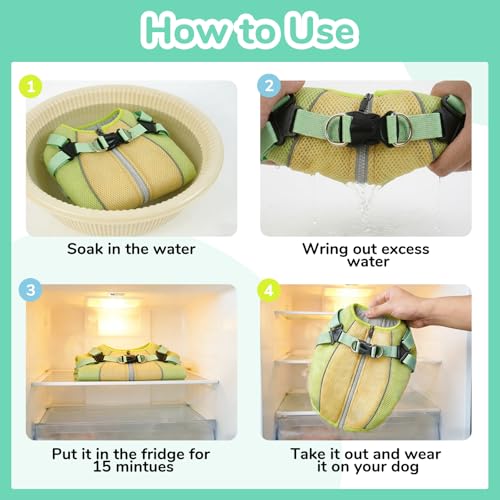 How to Use

1

Soak in the water

2

Wring out excess water

3

Put it in the fridge for 15 mintues

4

Take it out and wear it on your dog