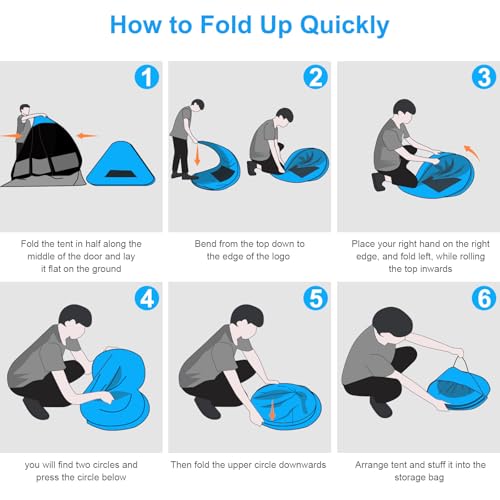 How to Fold Up Quickly

1

Fold the tent in half along the middle of the door and lay it flat on the ground

2

Bend from the top down to the edge of the logo

3

Place your right hand on the right edge, and fold left, while rolling the top inwards

4

you will find two circles and press the circle below

5

Then fold the upper circle downwards

6

Arrange tent and stuff it into the storage bag