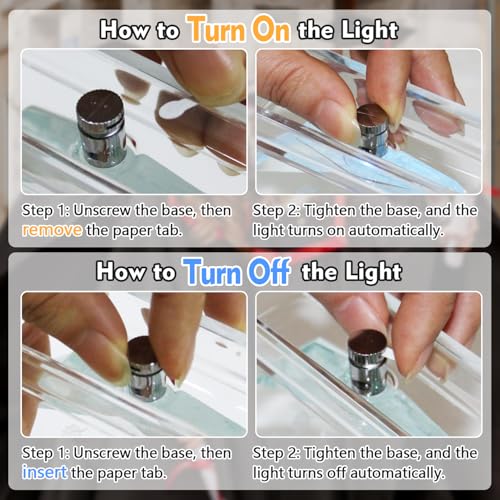 How to Turn On the Light

Step 1: Unscrew the base, then remove the paper tab.

Step 2: Tighten the base, and the light turns on automatically.

How to Turn Off the Light

Step 1: Unscrew the base, then insert the paper tab.

Step 2: Tighten the base, and the light turns off automatically.