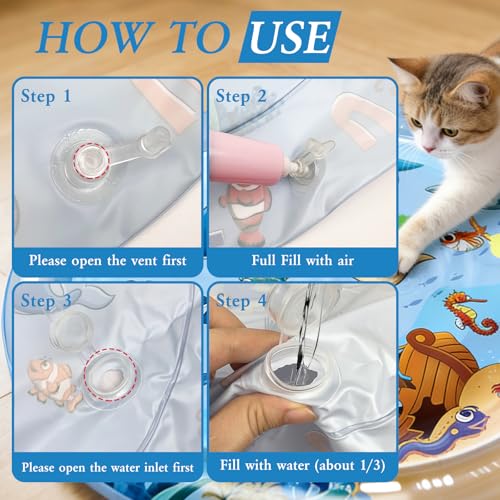 HOW TO USE

Step 1

Please open the vent first

Step 2

Full Fill with air

Step 3

Please open the water inlet first

Step 4

Fill with water (about 1/3)