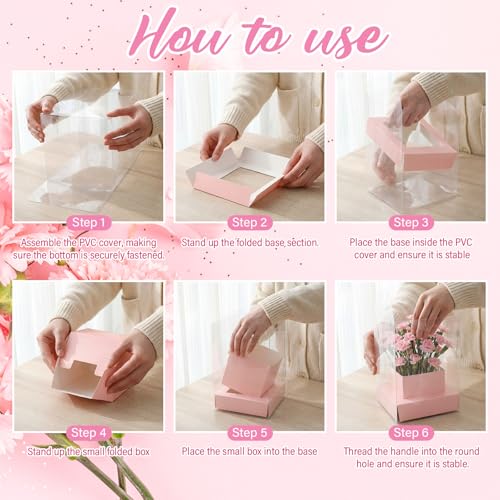 How to use

Step 1
Assemble the PVC cover, making sure the bottom is securely fastened.

Step 2
Stand up the folded base section.

Step 3
Place the base inside the PVC cover and ensure it is stable

Step 4
Stand up the small folded box

Step 5
Place the small box into the base

Step 6
Thread the handle into the round hole and ensure it is stable.