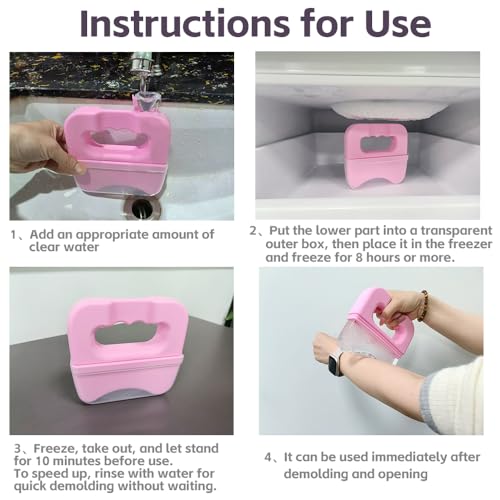 Instructions for Use

1、Add an appropriate amount of clear water

2、Put the lower part into a transparent outer box, then place it in the freezer and freeze for 8 hours or more.

3、Freeze, take out, and let stand for 10 minutes before use.
To speed up, rinse with water for quick demolding without waiting.

4、It can be used immediately after demolding and opening