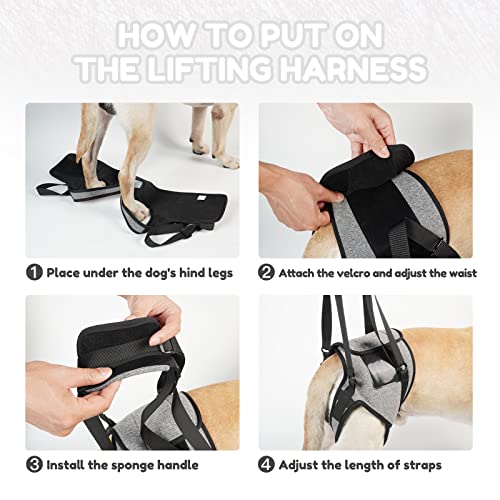 HOW TO PUT ON THE LIFTING HARNESS

1 Place under the dog's hind legs

2 Attach the velcro and adjust the waist

3 Install the sponge handle

4 Adjust the length of straps