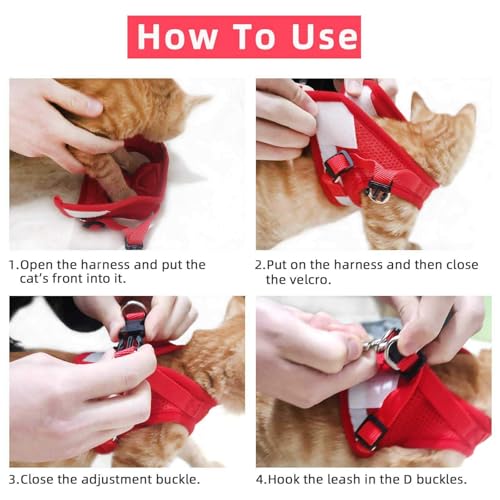 How To Use

1.Open the harness and put the cat's front into it.

2.Put on the harness and then close the velcro.

3.Close the adjustment buckle.

4.Hook the leash in the D buckles.