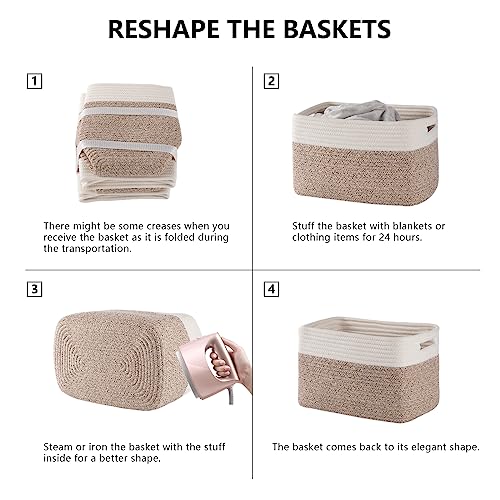 RESHAPE THE BASKETS

1

There might be some creases when you receive the basket as it is folded during the transportation.

2

Stuff the basket with blankets or clothing items for 24 hours.

3

Steam or iron the basket with the stuff inside for a better shape.

4

The basket comes back to its elegant shape.