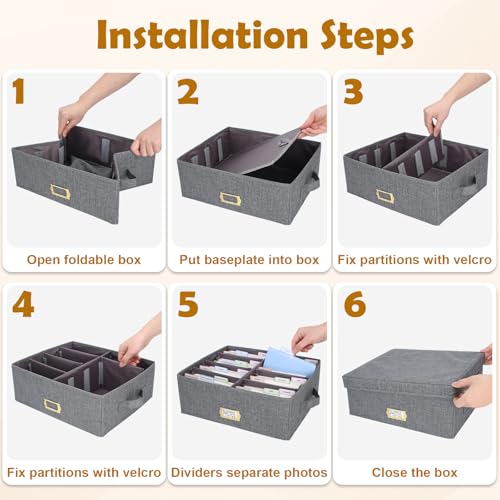 Installation Steps

1

Open foldable box

2

Put baseplate into box

3

Fix partitions with velcro

4

Fix partitions with velcro

5

Dividers separate photos

6

Close the box