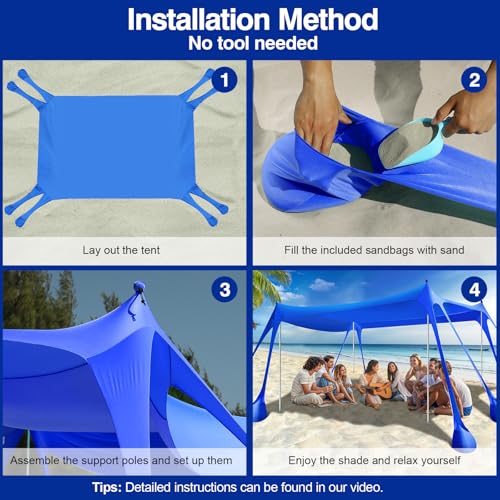 Installation Method
No tool needed

1
Lay out the tent

2
Fill the included sandbags with sand

3
Assemble the support poles and set up them

4
Enjoy the shade and relax yourself

Tips: Detailed instructions can be found in our video.