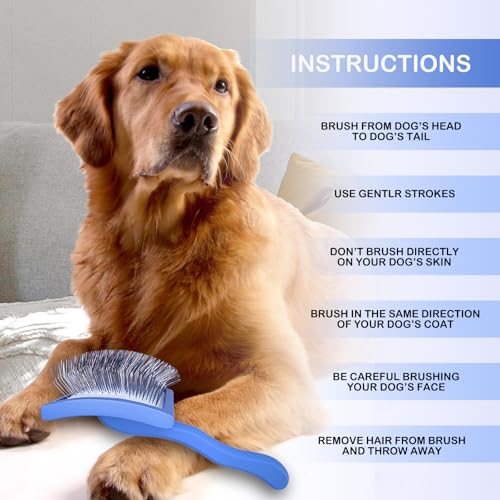 INSTRUCTIONS

BRUSH FROM DOG'S HEAD TO DOG'S TAIL

USE GENTLR STROKES

DON'T BRUSH DIRECTLY ON YOUR DOG'S SKIN

BRUSH IN THE SAME DIRECTION OF YOUR DOG'S COAT

BE CAREFUL BRUSHING YOUR DOG'S FACE

REMOVE HAIR FROM BRUSH AND THROW AWAY