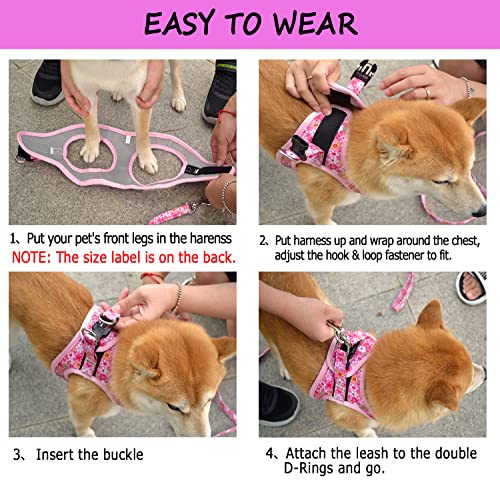 EASY TO WEAR

1、Put your pet's front legs in the harenss
NOTE: The size label is on the back.

2、Put harness up and wrap around the chest, adjust the hook & loop fastener to fit.

3、Insert the buckle

4、Attach the leash to the double D-Rings and go.