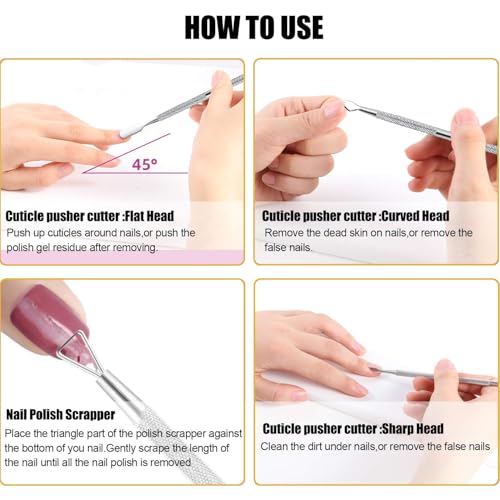 HOW TO USE

45°

Cuticle pusher cutter :Flat Head
Push up cuticles around nails,or push the polish gel residue after removing.

Cuticle pusher cutter :Curved Head
Remove the dead skin on nails,or remove the false nails.

Nail Polish Scrapper
Place the triangle part of the polish scrapper against the bottom of you nail.Gently scrape the length of the nail until all the nail polish is removed

Cuticle pusher cutter :Sharp Head
Clean the dirt under nails,or remove the false nails