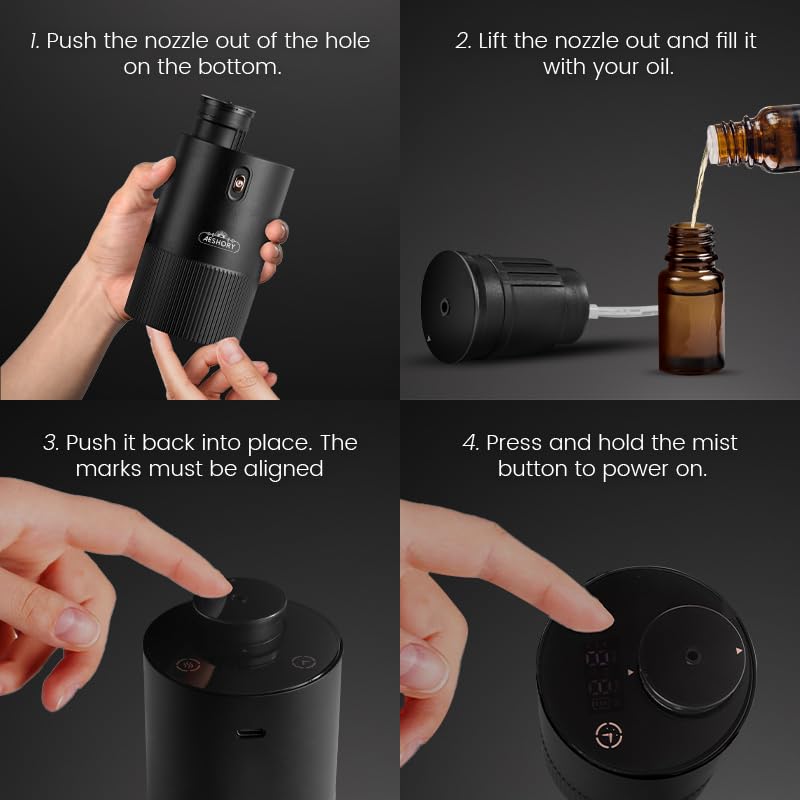 1. Push the nozzle out of the hole on the bottom.

AESHORY

2. Lift the nozzle out and fill it with your oil.

3. Push it back into place. The marks must be aligned

4. Press and hold the mist button to power on.