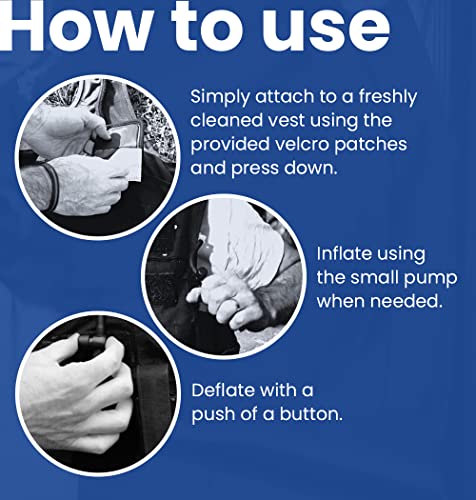 How to use

Simply attach to a freshly cleaned vest using the provided velcro patches and press down.

Inflate using the small pump when needed.

Deflate with a push of a button.