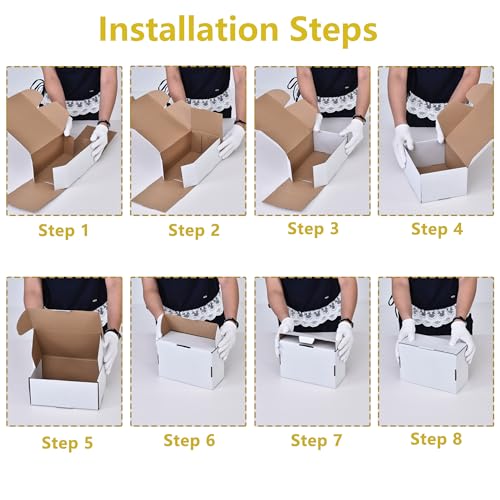 Installation Steps

Step 1

Step 2

Step 3

Step 4

Step 5

Step 6

Step 7

Step 8