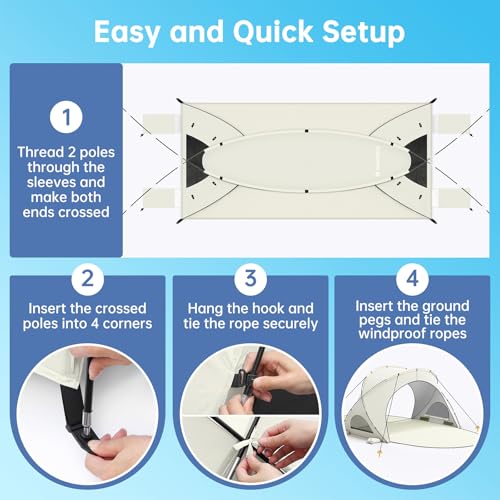 Easy and Quick Setup

1

Thread 2 poles through the sleeves and make both ends crossed

2

Insert the crossed poles into 4 corners

3

Hang the hook and tie the rope securely

4

Insert the ground pegs and tie the windproof ropes