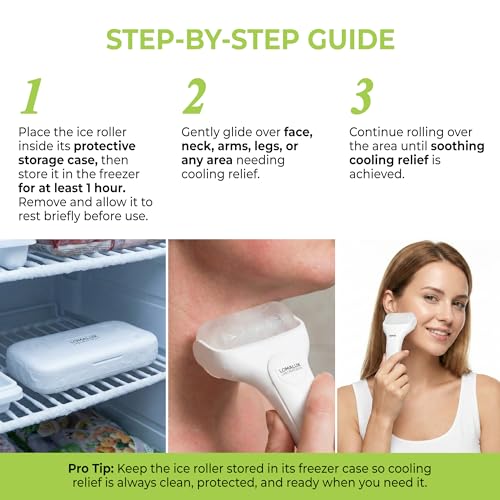 STEP-BY-STEP GUIDE

1

Place the ice roller inside its protective storage case, then store it in the freezer for at least 1 hour. Remove and allow it to rest briefly before use.

2

Gently glide over face, neck, arms, legs, or any area needing cooling relief.

3

Continue rolling over the area until soothing cooling relief is achieved.

LOMALUX

LOMALUX

Pro Tip: Keep the ice roller stored in its freezer case so cooling relief is always clean, protected, and ready when you need it.