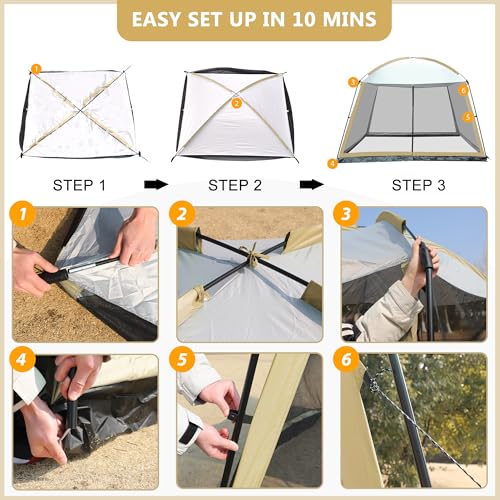 EASY SET UP IN 10 MINS

1

2

3

6

5

4

STEP 1

STEP 2

STEP 3

1

2

3

4

5

6