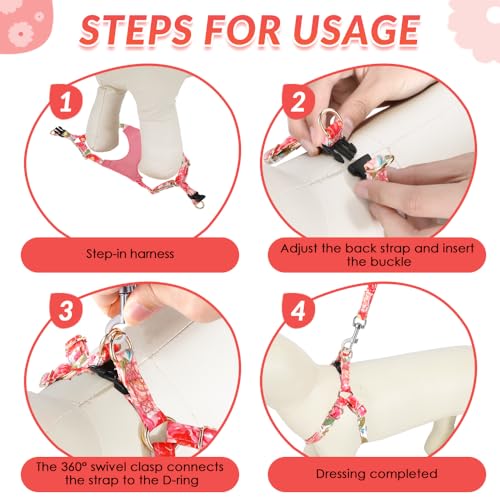 STEPS FOR USAGE

1

Step-in harness

2

Adjust the back strap and insert the buckle

3

The 360° swivel clasp connects the strap to the D-ring

4

Dressing completed