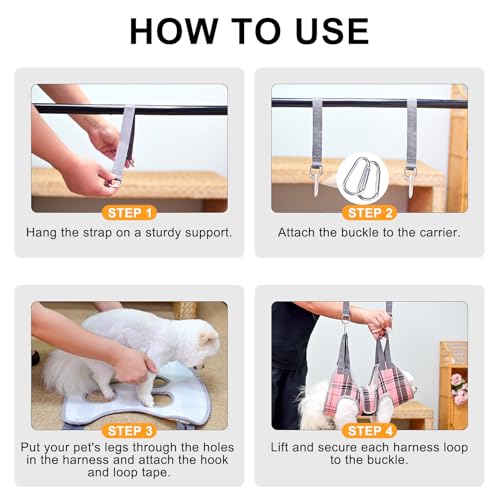 HOW TO USE

STEP 1
Hang the strap on a sturdy support.

STEP 2
Attach the buckle to the carrier.

STEP 3
Put your pet's legs through the holes in the harness and attach the hook and loop tape.

STEP 4
Lift and secure each harness loop to the buckle.