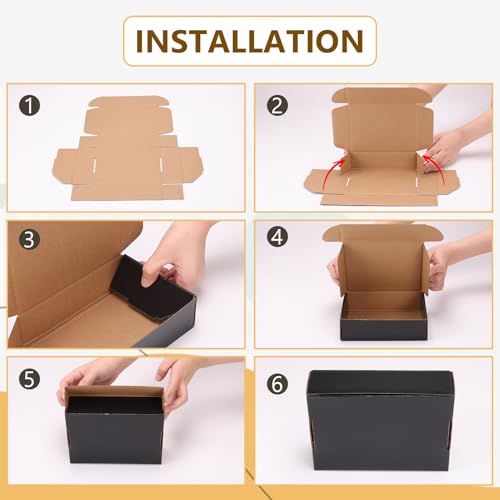 INSTALLATION

1

2

3

4

5

6