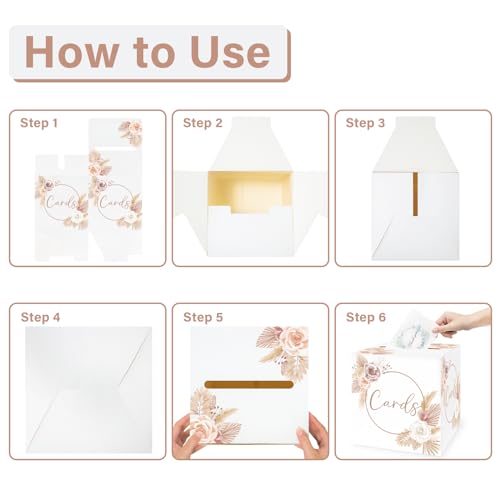 How to Use

Step 1

Cards

Cards

Step 2

Step 3

Step 4

Step 5

Step 6

Cards