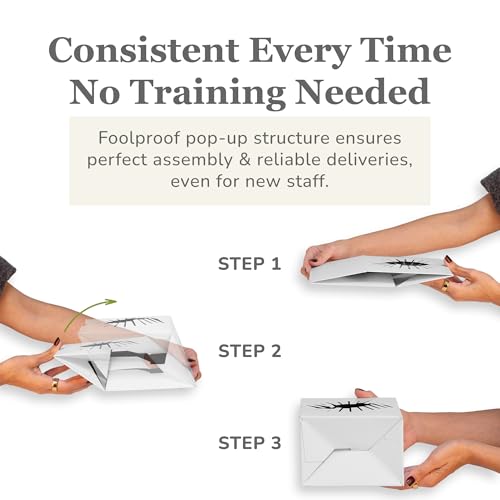 Consistent Every Time
No Training Needed

Foolproof pop-up structure ensures perfect assembly & reliable deliveries, even for new staff.

STEP 1

STEP 2

STEP 3