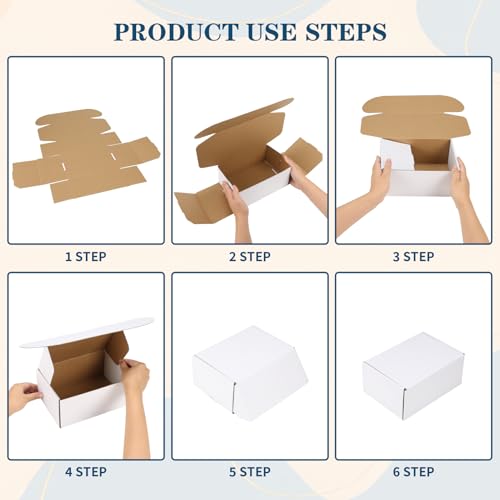 PRODUCT USE STEPS

1 STEP

2 STEP

3 STEP

4 STEP

5 STEP

6 STEP