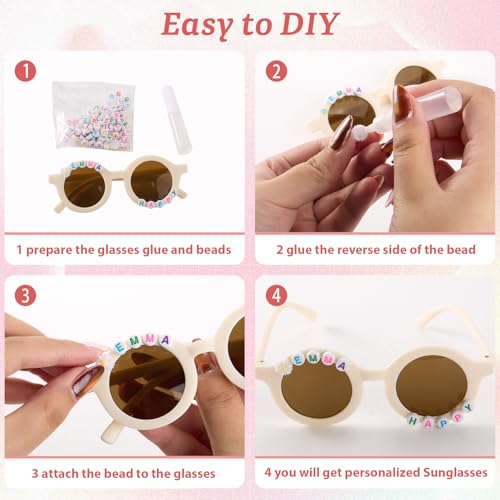 Easy to DIY

1

EMMA
HAPPY

1 prepare the glasses glue and beads

2

EMMA

2 glue the reverse side of the bead

3

EMMA

3 attach the bead to the glasses

4

EMMA
HAPPY

4 you will get personalized Sunglasses