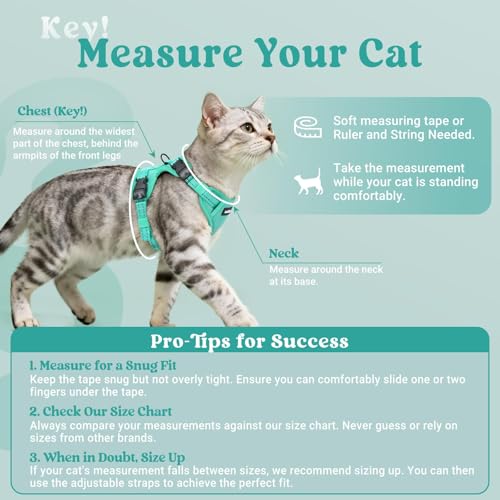 Key!
Measure Your Cat

Chest (Key!)
Measure around the widest part of the chest, behind the armpits of the front legs

Soft measuring tape or Ruler and String Needed.

Take the measurement while your cat is standing comfortably.

Neck
Measure around the neck at its base.

Pro-Tips for Success

1. Measure for a Snug Fit
Keep the tape snug but not overly tight. Ensure you can comfortably slide one or two fingers under the tape.

2. Check Our Size Chart
Always compare your measurements against our size chart. Never guess or rely on sizes from other brands.

3. When in Doubt, Size Up
If your cat's measurement falls between sizes, we recommend sizing up. You can then use the adjustable straps to achieve the perfect fit.