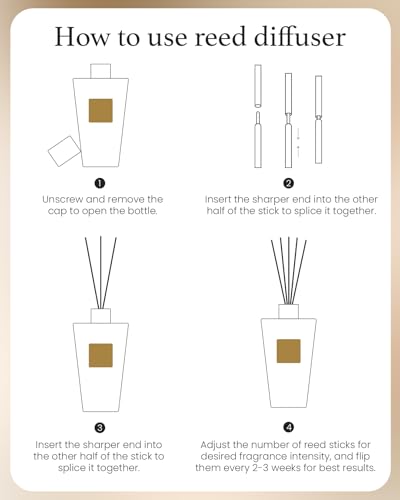 How to use reed diffuser

❶
Unscrew and remove the cap to open the bottle.

❷
Insert the sharper end into the other half of the stick to splice it together.

❸
Insert the sharper end into the other half of the stick to splice it together.

❹
Adjust the number of reed sticks for desired fragrance intensity, and flip them every 2-3 weeks for best results.