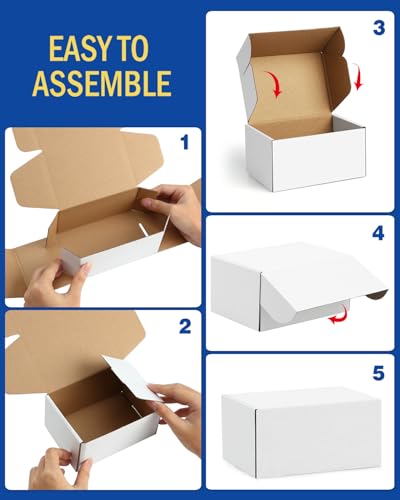 EASY TO ASSEMBLE

1

2

3

4

5