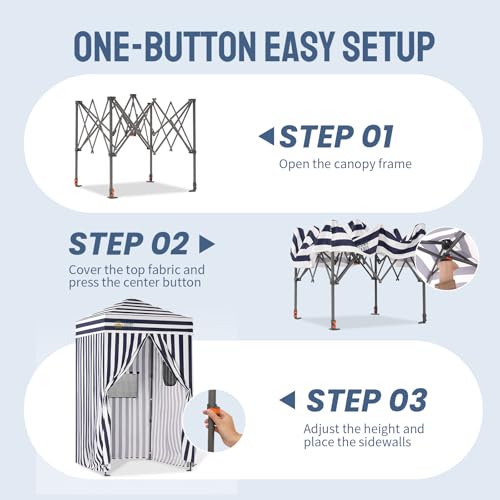 ONE-BUTTON EASY SETUP

STEP 01
Open the canopy frame

STEP 02
Cover the top fabric and press the center button

STEP 03
Adjust the height and place the sidewalls