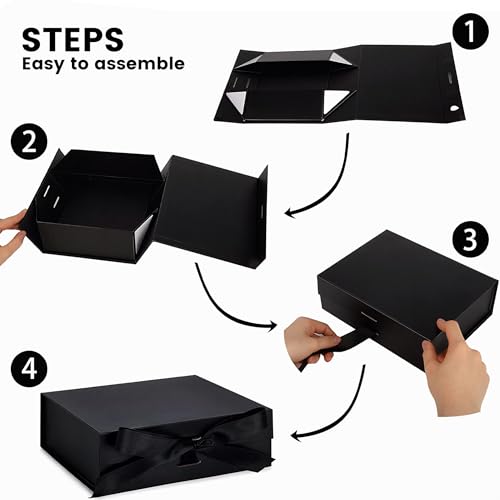 STEPS
Easy to assemble

1

2

3

4