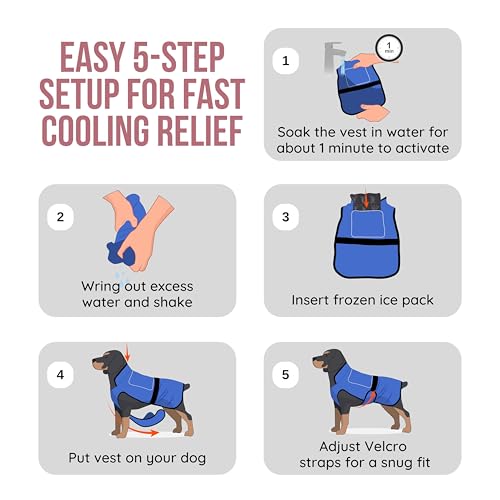 EASY 5-STEP SETUP FOR FAST COOLING RELIEF

1

1 min

Soak the vest in water for about 1 minute to activate

2

Wring out excess water and shake

3

Insert frozen ice pack

4

Put vest on your dog

5

Adjust Velcro straps for a snug fit