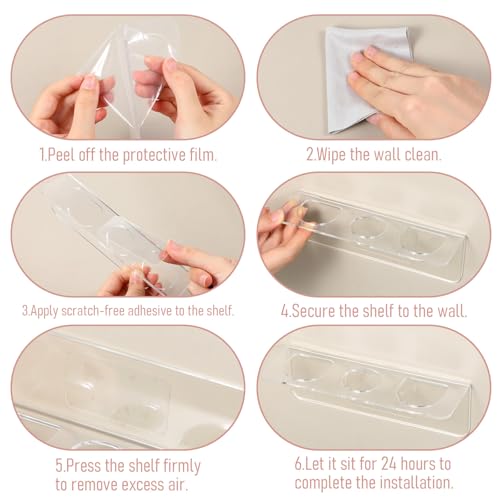 1.Peel off the protective film.

2.Wipe the wall clean.

3.Apply scratch-free adhesive to the shelf.

4.Secure the shelf to the wall.

5.Press the shelf firmly to remove excess air.

6.Let it sit for 24 hours to complete the installation.