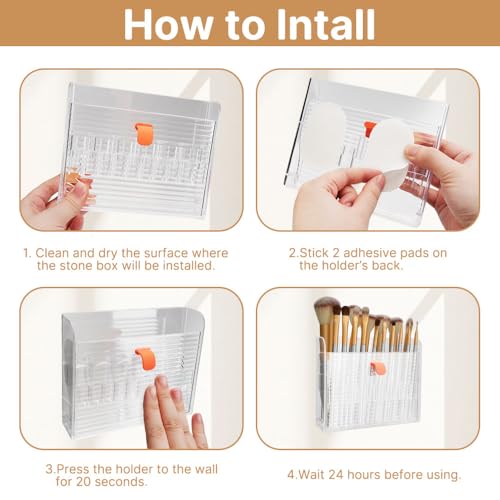 How to Intall

1. Clean and dry the surface where the stone box will be installed.

2.Stick 2 adhesive pads on the holder's back.

3.Press the holder to the wall for 20 seconds.

4.Wait 24 hours before using.